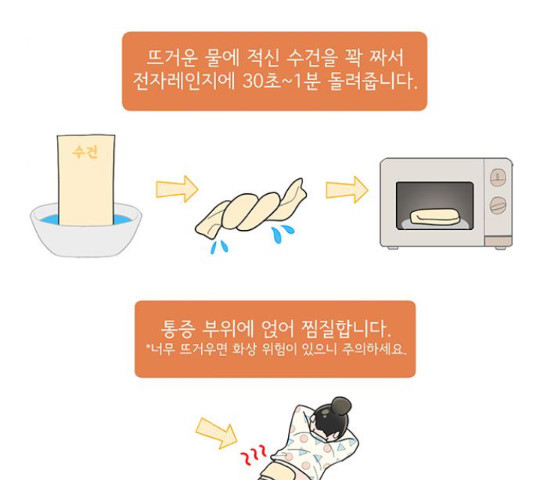 뜨거운 물에 적신 수건을 꽉 짜서
전자레인지에 30초~1분 돌려줍니다.

수건

통증 부위에 얹어 찜질합니다.
*너무 뜨거우면 화상 위험이 있으니 주의하세요.